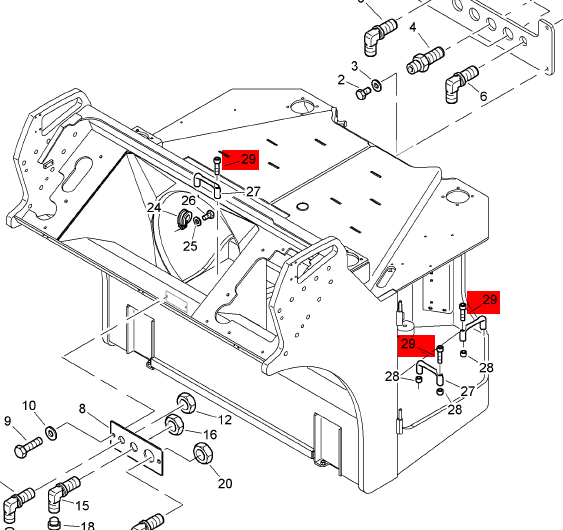 4
3
2
6
29
27
26
24
25
29
29
28
28
27
28
10
9
8
12
16
20
15
18