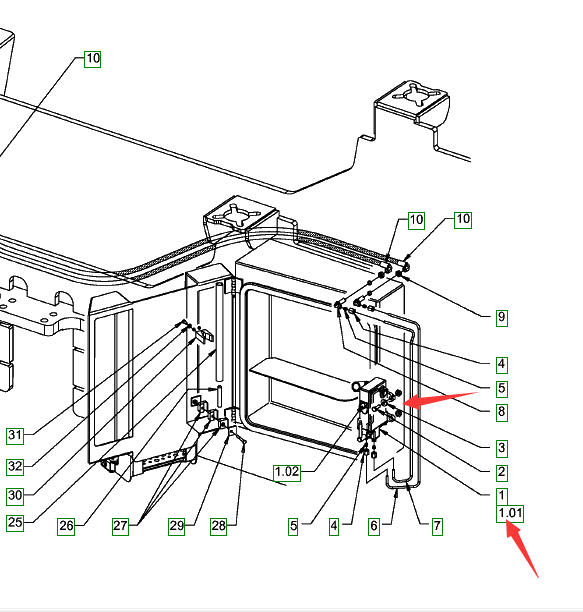 10
10
10
9
4
5
8
3
2
1
1.01
31
32
30
25
26
27
29
28
1.02
5
4
6
7