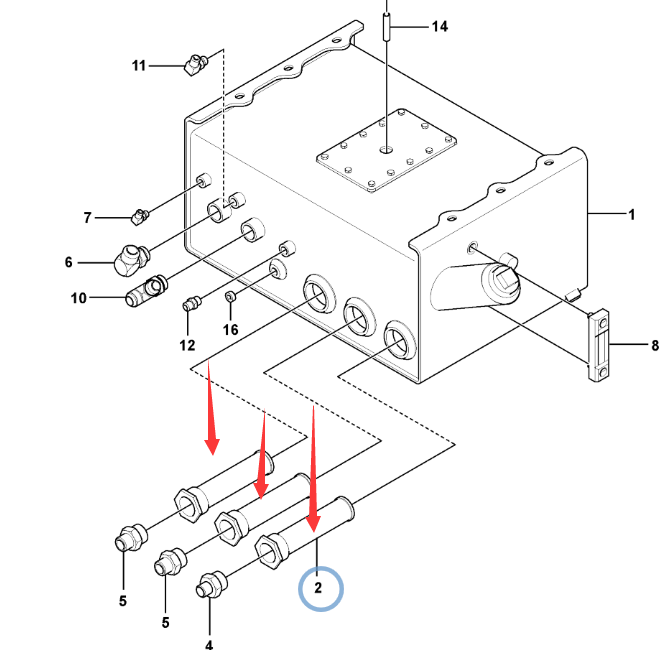 14
11
1
7
6
10
12
16
8
5
5
4
2