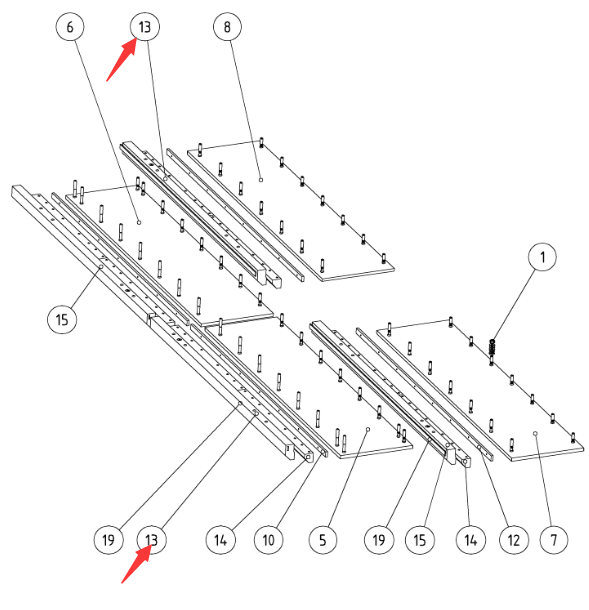 6
13
8
1
15
19
13
14
10
5
19
15
14
12
7