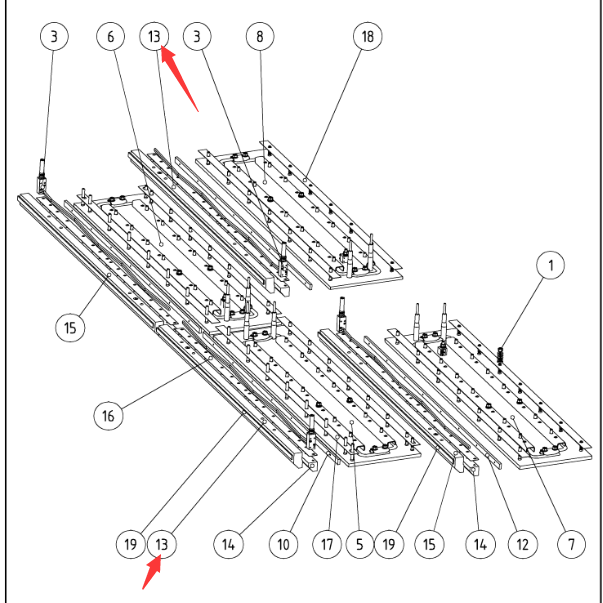 3
6
13
3
8
18
1
15
16
19
13
14
10
17
5
19
15
14
12
7