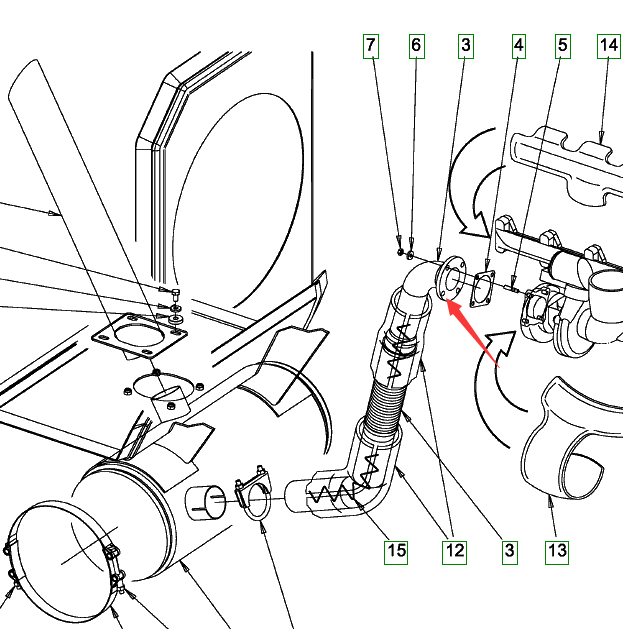 7
6
3
4
5
14
15
12
3
13