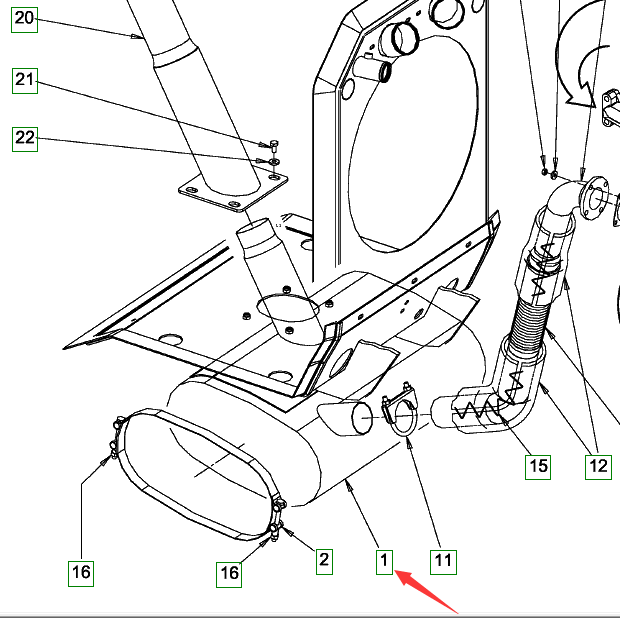 20
21
22
15
12
16
16
2
1
11