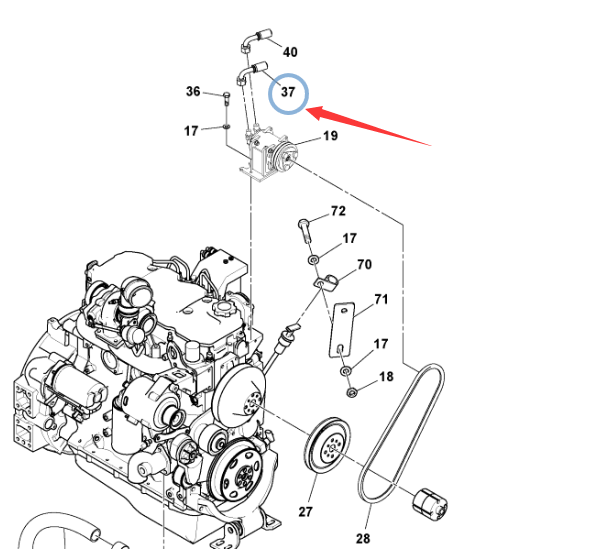 40
37
36
17
19
72
17
70
71
17
18
27
28