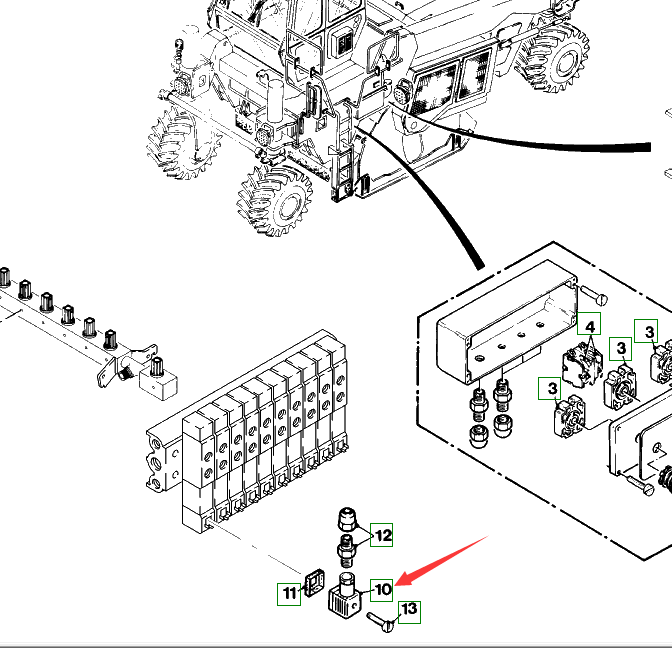 4
3
3
3
12
11
10
13