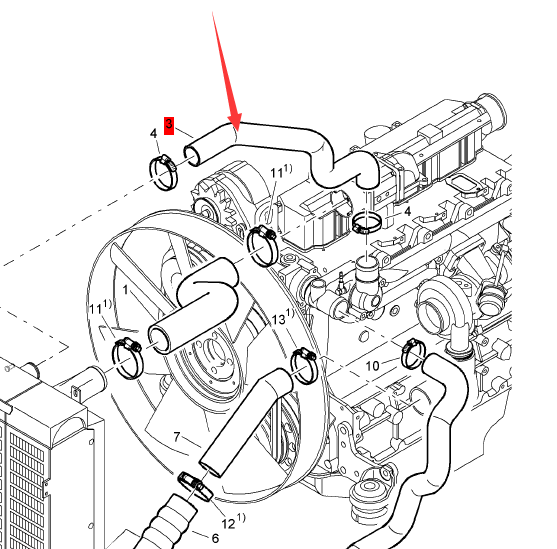 3
4
$11^{1)}$
4
1
$11^{1)}$
$13^{1)}$
10
7
$12^{1)}$
6