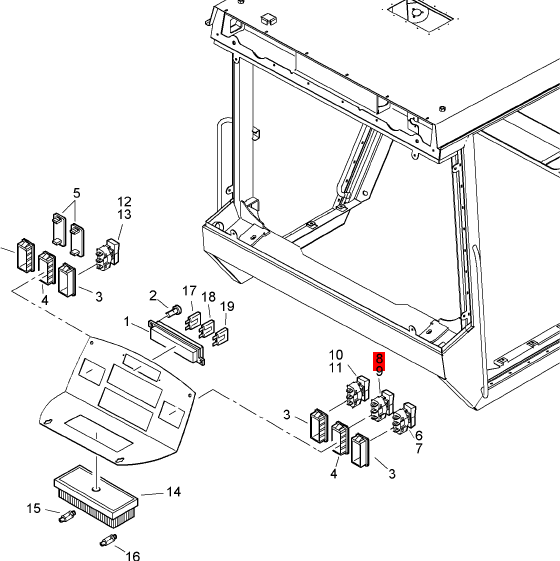 5
12
13
4
3
2
17
18
19
1
10
11
8
9
3
6
7
4
3
14
15
16