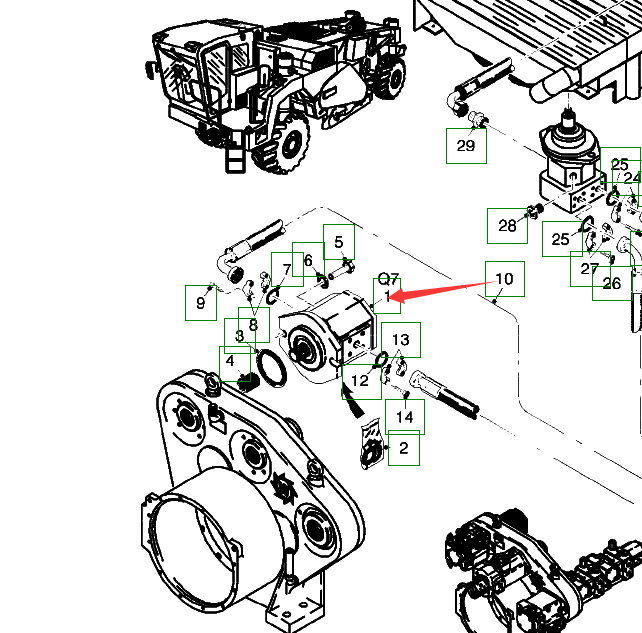 29
25
24
28
25
27
26
5
6
7
Q7
1
10
9
8
3
4
13
12
14
2