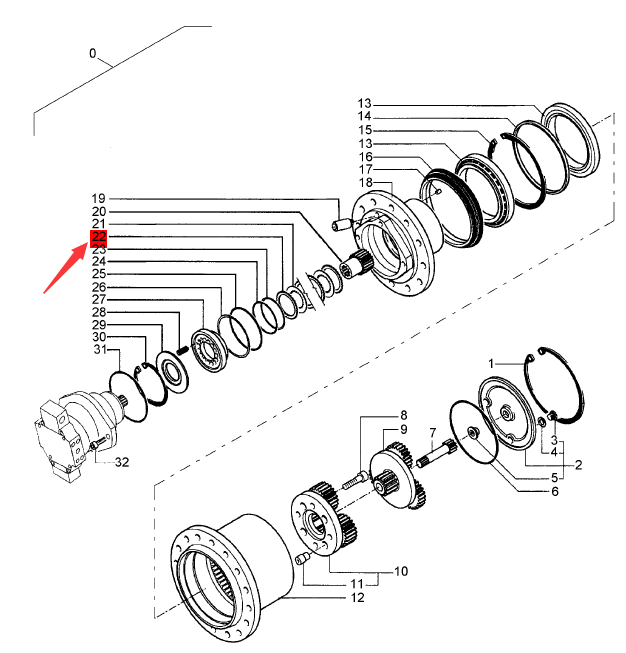 0

13
14
15
13
16
17
18

19
20
21
22
23
24
25
26
27
28
29
30
31

32

1
8
9
7
3
4
2
5
6

10
11
12