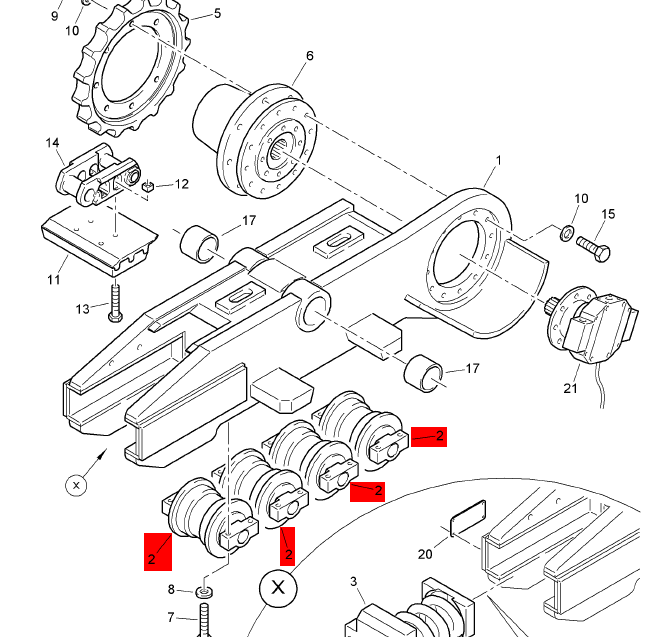 9
10
5
6
14
12
1
10
15
17
11
13
17
21
2
2
x
2
2
20
8
X
3
7