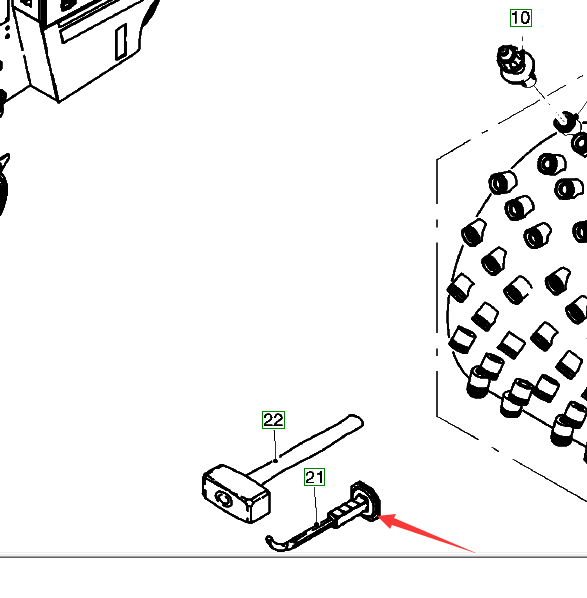 10

22

21