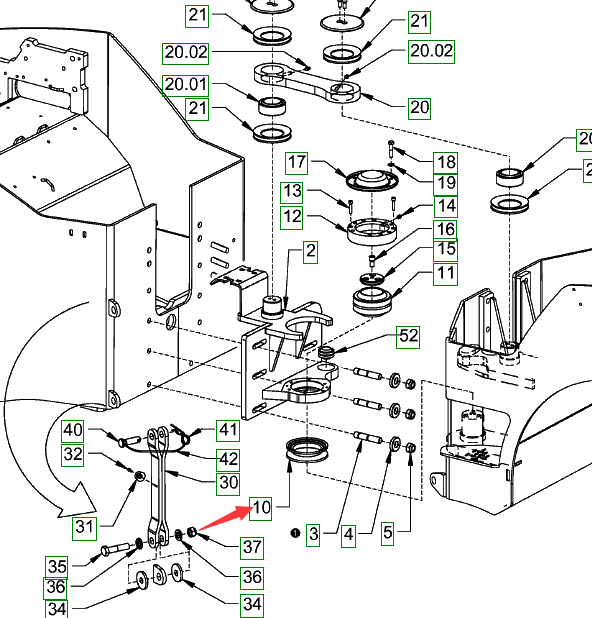 21
21
20.02
20.02
20.01
20
21
20
2
17
18
19
13
14
12
16
15
2
11
52
40
41
32
42
30
10
31
3
4
5
37
35
36
36
34
34