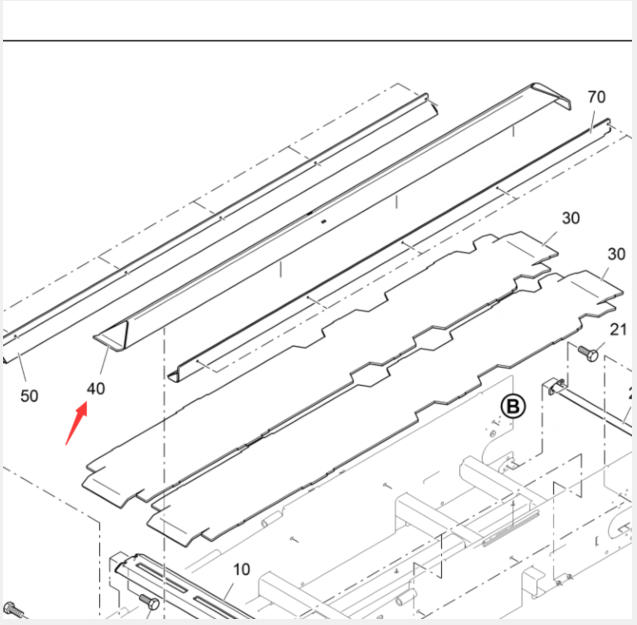 70
30
30
21
50
40
B
10