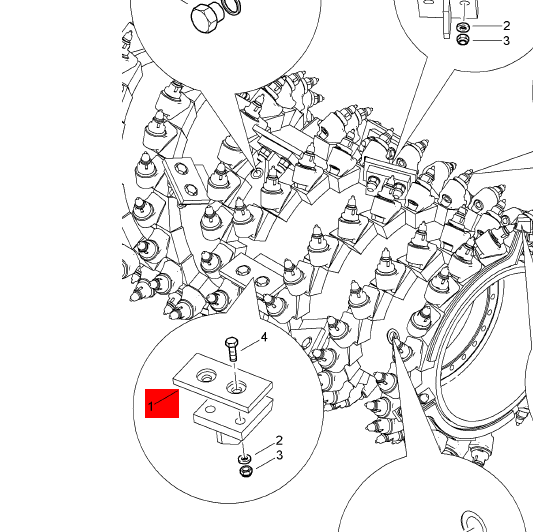 2
3
4
1
2
3