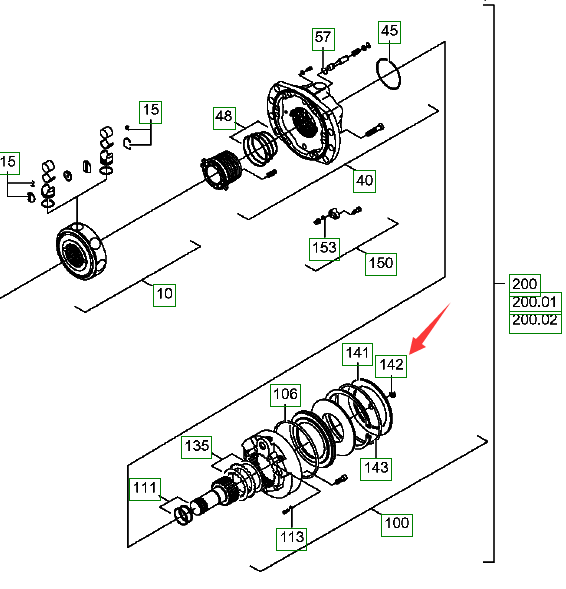 57
45
15
48
15
40
153
150
10
200
200.01
200.02
141
142
106
135
143
111
100
113