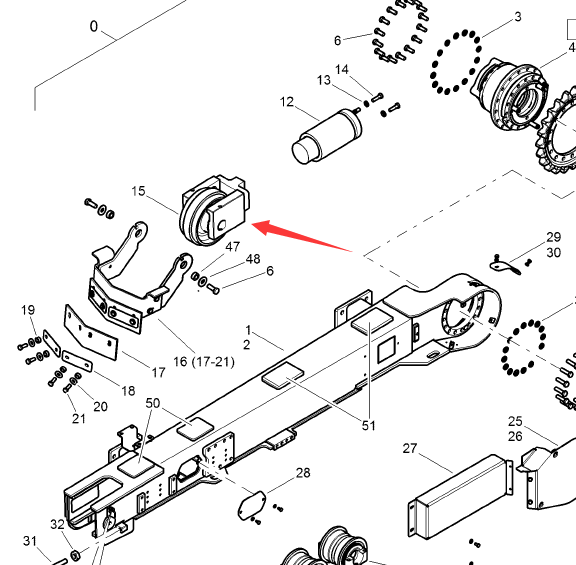 0
6
3
4
14
13
12
15
47
48
6
29
30
19
1
2
16 (17-21)
17
18
20
21
50
51
25
26
27
28
32
31