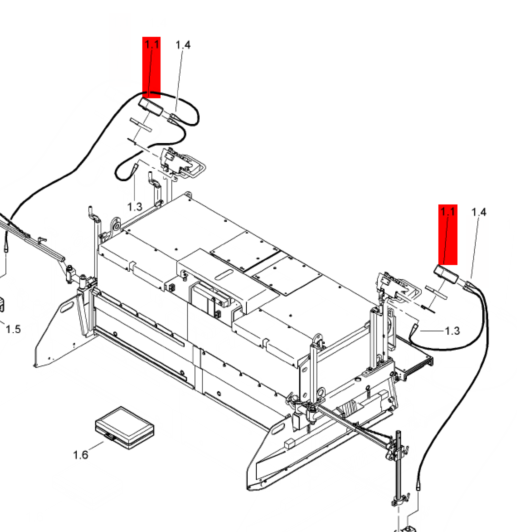 1.1
1.4
1.3
1.1
1.4
1.5
1.3
1.6