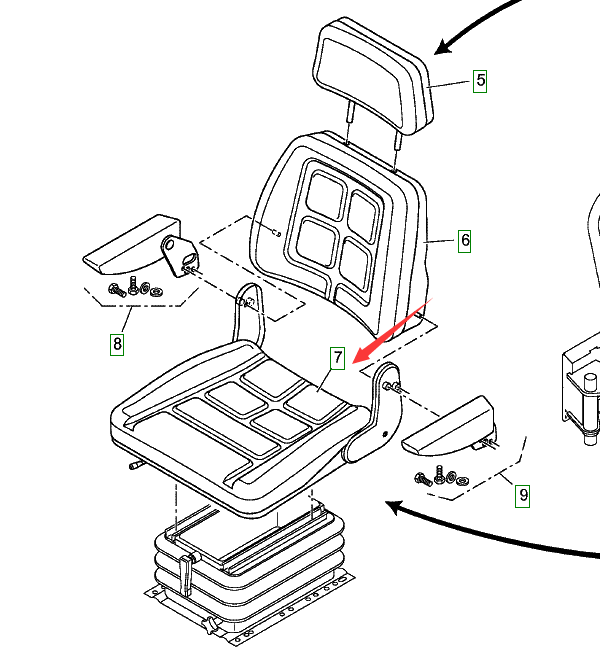 5
6
8
7
9