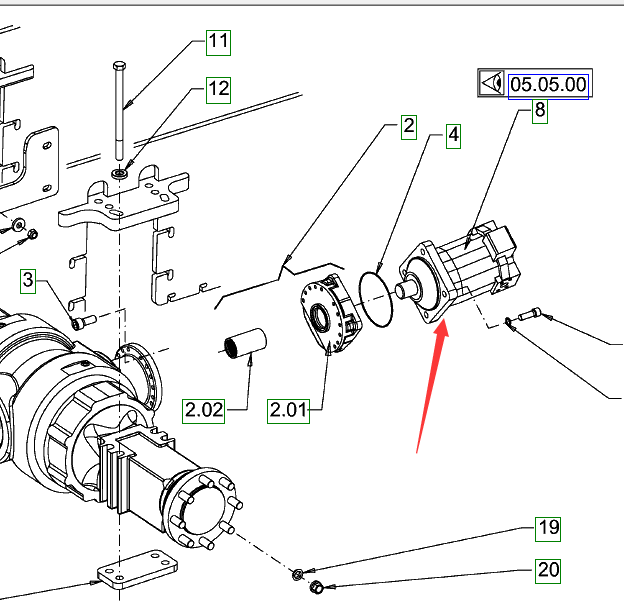 11
12
05.05.00
8
2
4
3
2.02
2.01
19
20