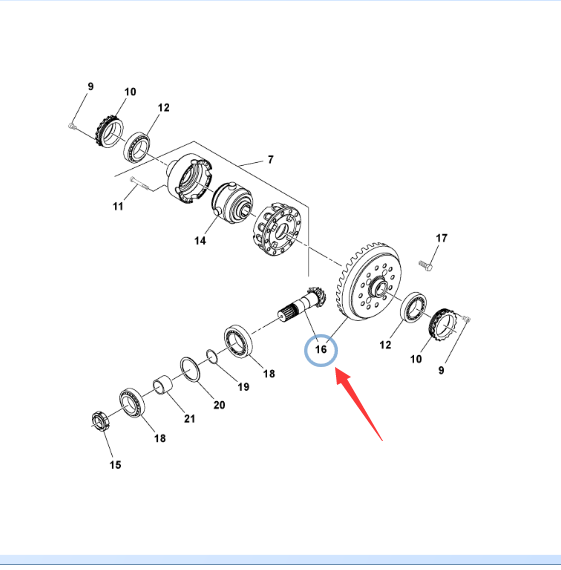 9
10
12
7
11
14
17
16
12
10
9
18
19
20
21
18
15