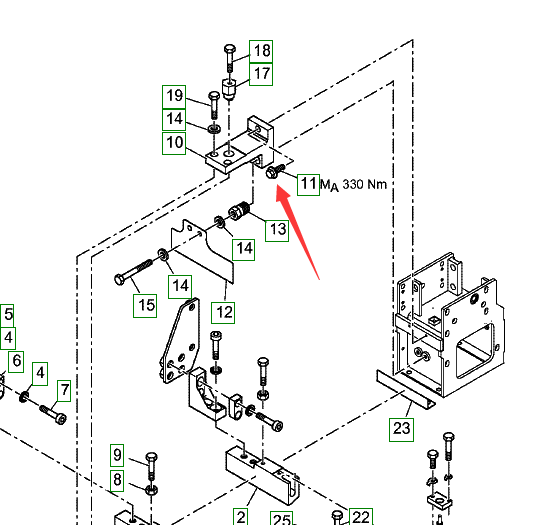 18
17
19
14
10
11 $M_A$ 330 Nm
13
14
14
15
12
5
4
6
4
7
23
9
8
2
25
22