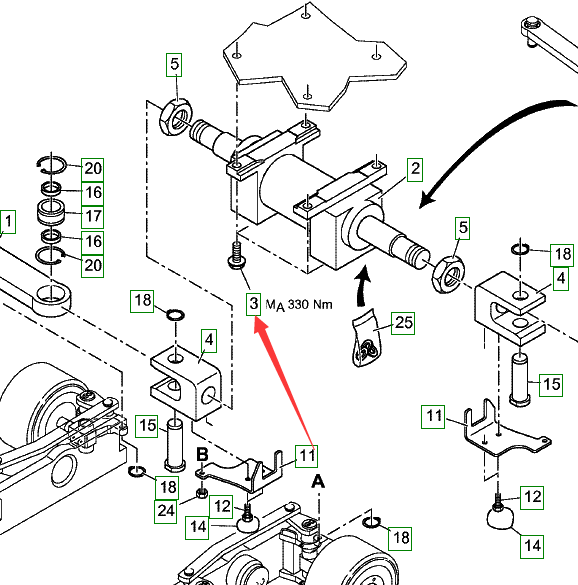 5
20
16
17
16
20
1
2
5
18
4
3 $M_A$ 330 Nm
25
18
4
15
15
11
B
11
A
18
24
12
14
18
12
14