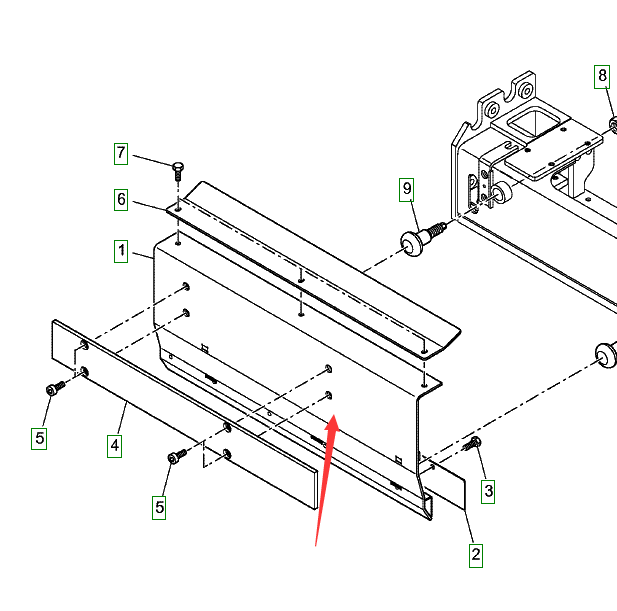 8
7
9
6
1
5
4
5
3
2