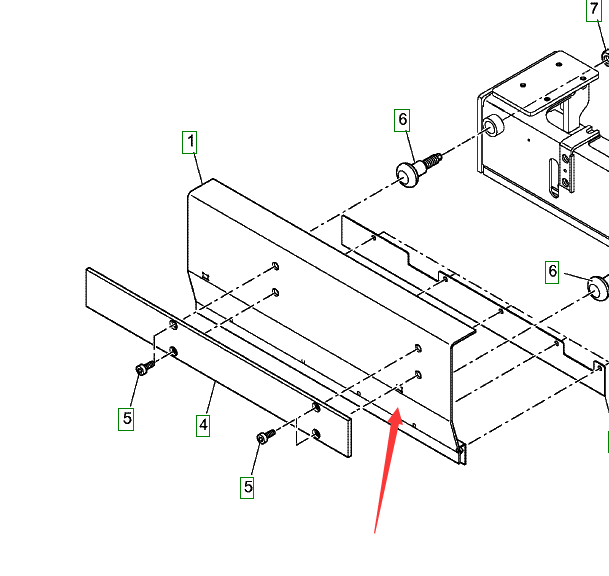 7
6
1
6
5
4
5