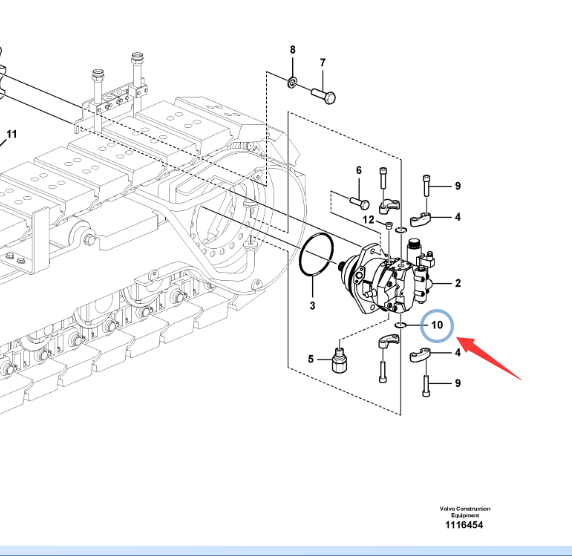 8
7
11
6
9
12
4
2
3
10
5
4
9

Volvo Construction Equipment
1116454