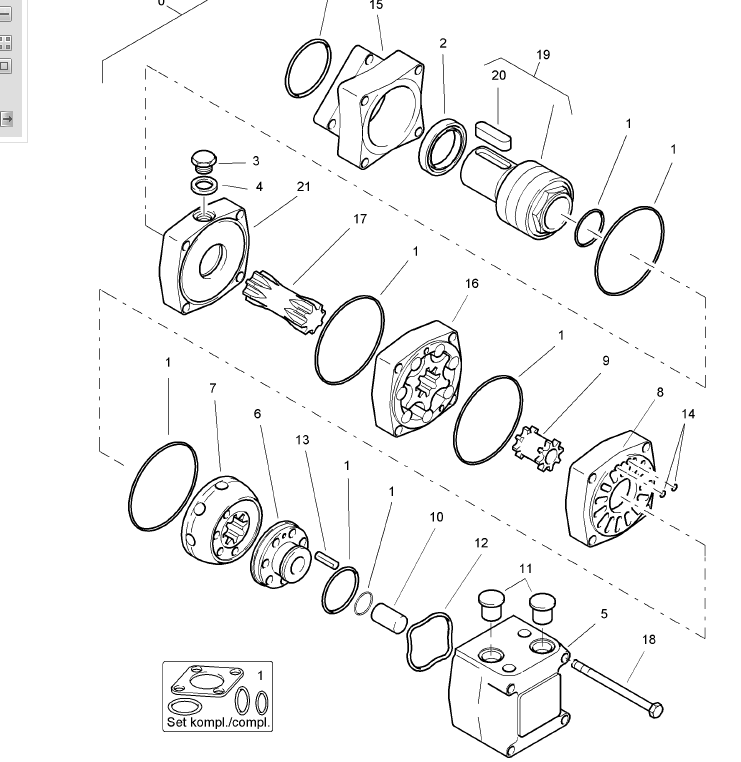 0
15
2
19
20
1
1
3
4
21
17
1
16
1
9
8
14
1
7
6
13
1
1
10
12
11
5
18
1
Set kompl./compl.