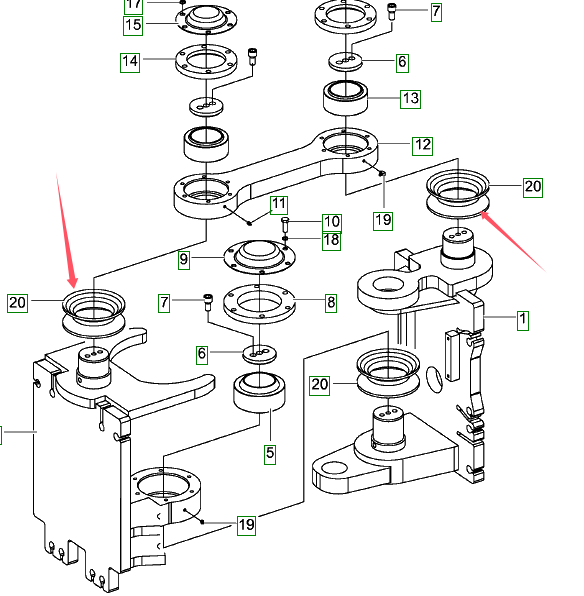 17
15
7
14
6
13
12
20
11
19
10
18
9
20
7
8
1
6
20
5
19