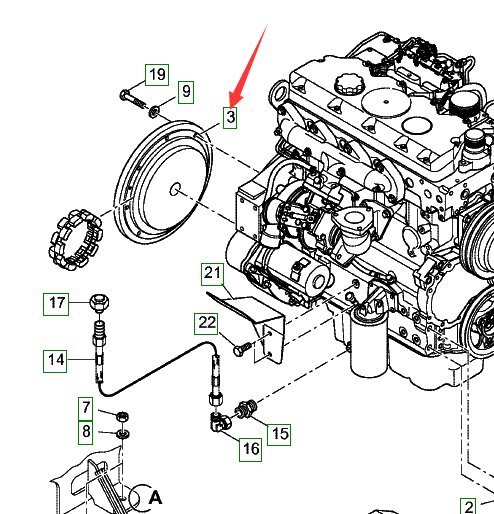 19
9
3
21
17
22
14
7
8
15
16
A
2