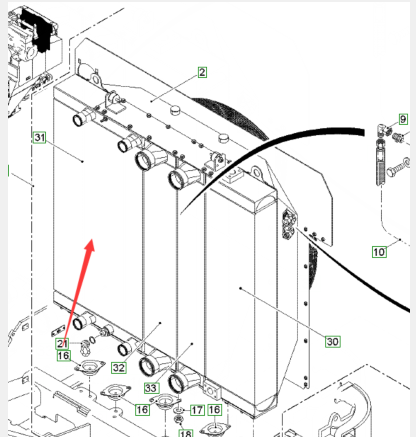 2
9
31
10
30
21
16
32
33
16
17
16
18