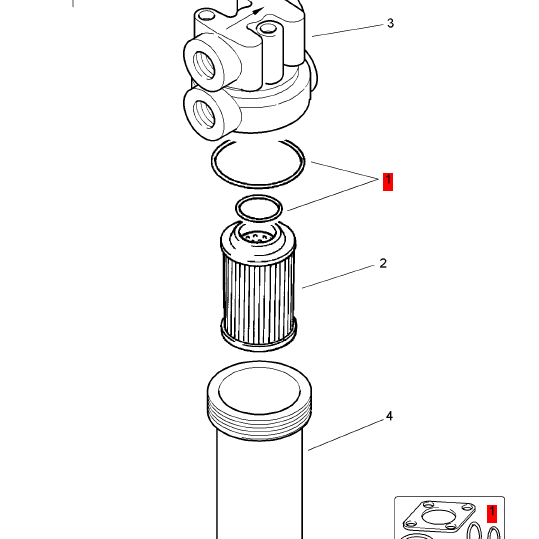 3
1
2
4
1