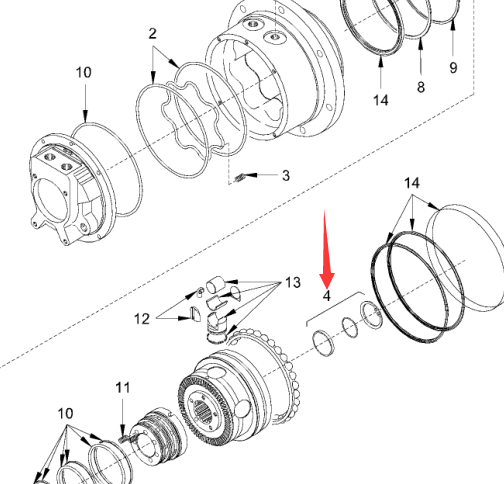 2
10
14
8
9
3
14
13
4
12
11
10