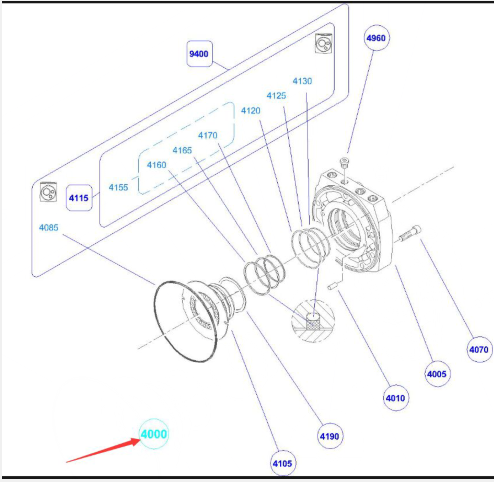 9400
4960
4130
4125
4120
4170
4165
4160
4155
4115
4085
4070
4005
4010
4190
4105
4000