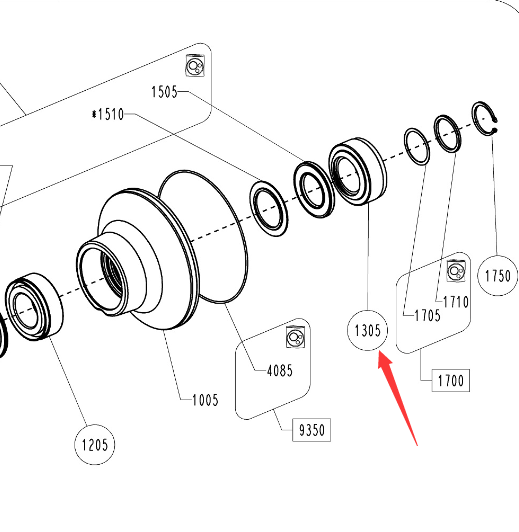 1505
*1510
1750
1710
1705
1305
1700
4085
1005
9350
1205