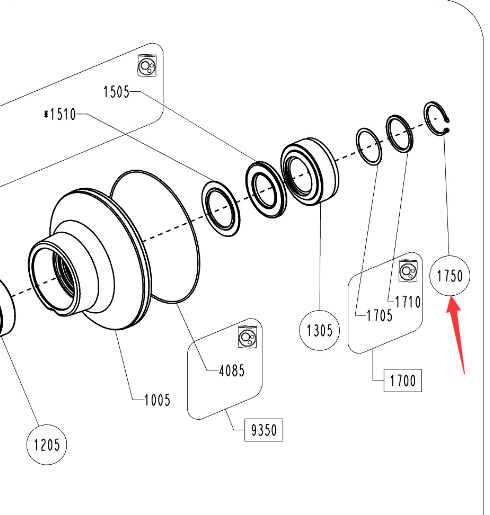 1505
*1510
1750
1710
1705
1305
1700
4085
1005
9350
1205