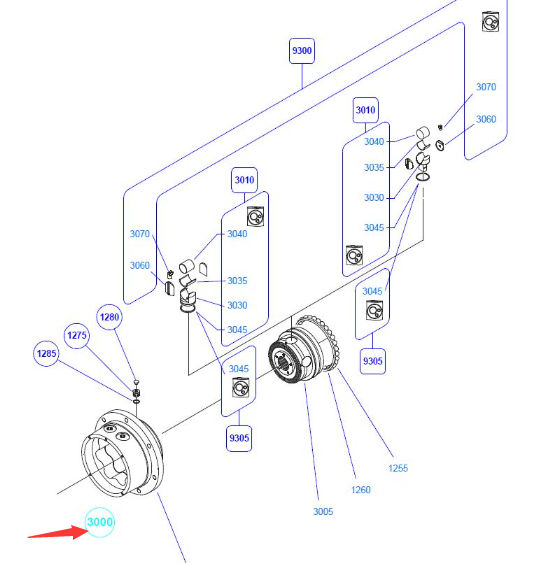 9300
3070
3060
3010
3040
3035
3030
3045
3010
3070
3060
3040
3035
3030
3045
3045
9305
1280
1275
1285
3045
9305
1255
1260
3005
3000