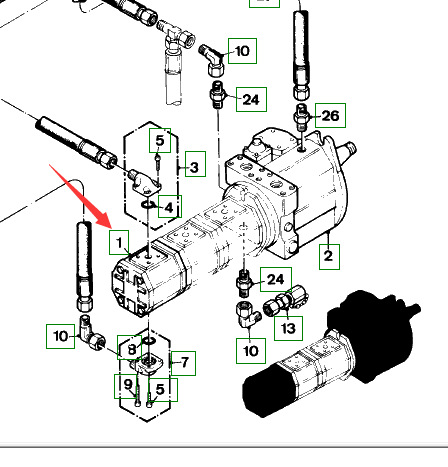 10
24
26
5
3
4
1
2
24
13
10
10
8
7
9
5