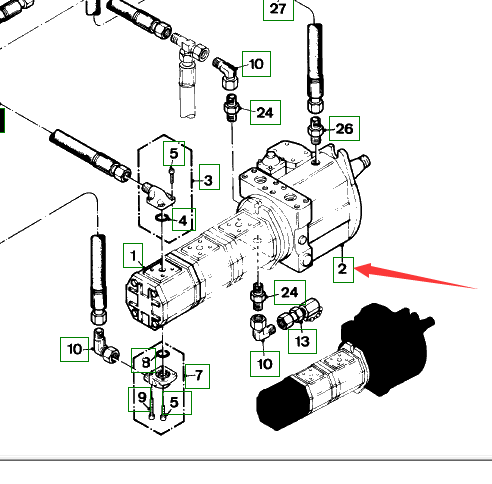 27
10
24
26
5
3
4
1
2
24
13
10
10
8
7
9
5