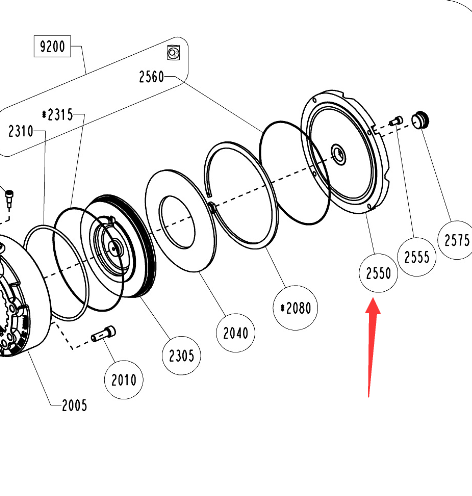 9200
2560
*2315
2310
2575
2555
2550
*2080
2040
2305
2010
2005