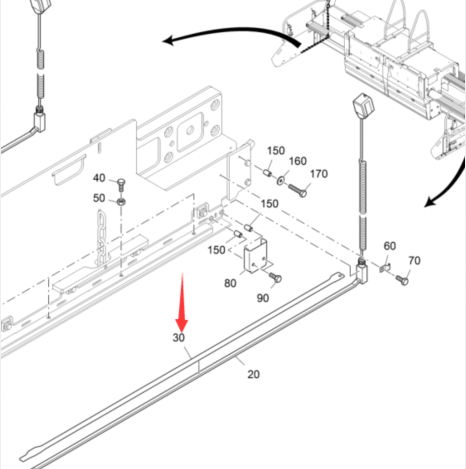 150
160
170
40
50
150
150
60
70
80
90
30
20