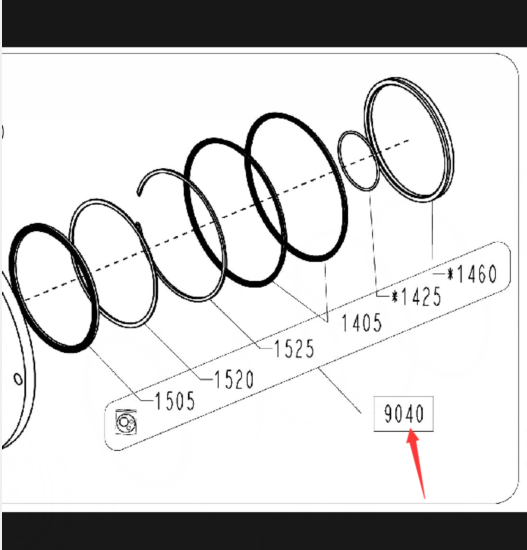 *1460
*1425
1405
1525
1520
1505
9040