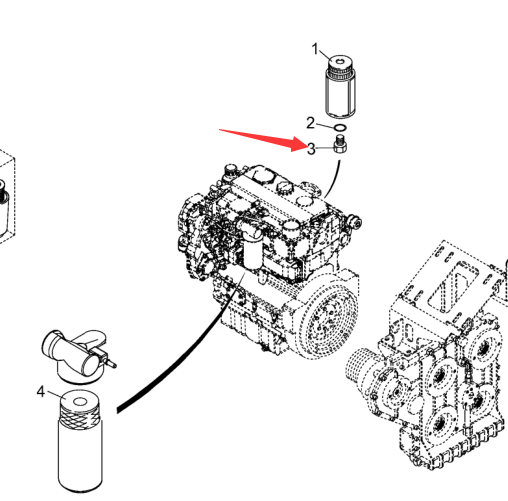 1
2
3
4