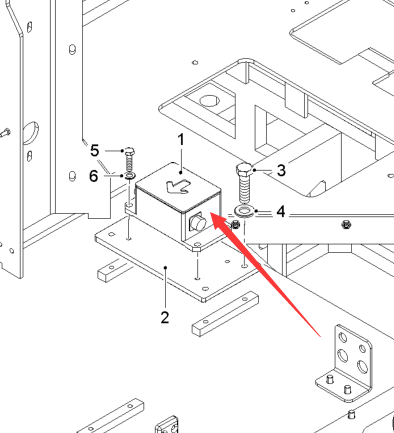 5
6
1
3
4
2