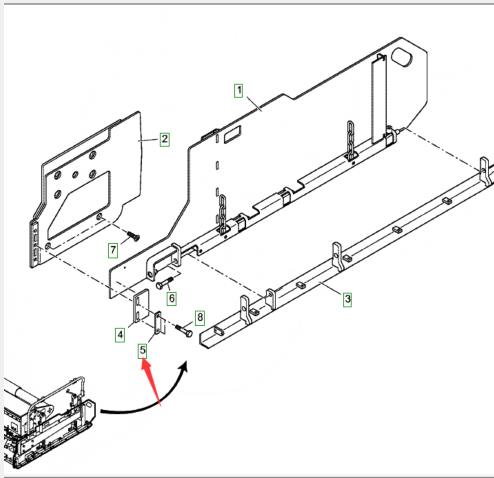 1
2
7
6
3
8
4
5