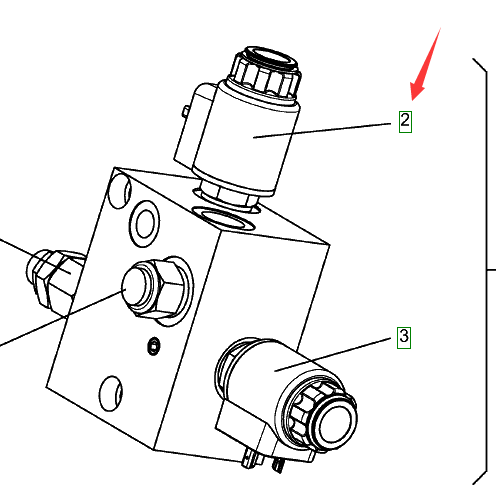 2

3