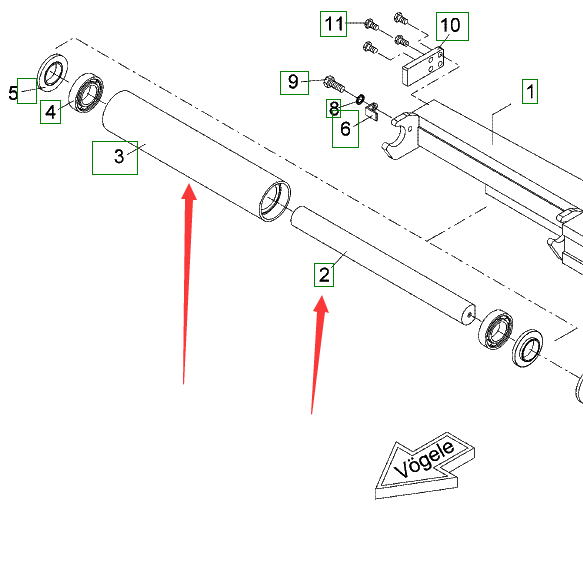 11
10
9
1
8
6
5
4
3
2
Vögele