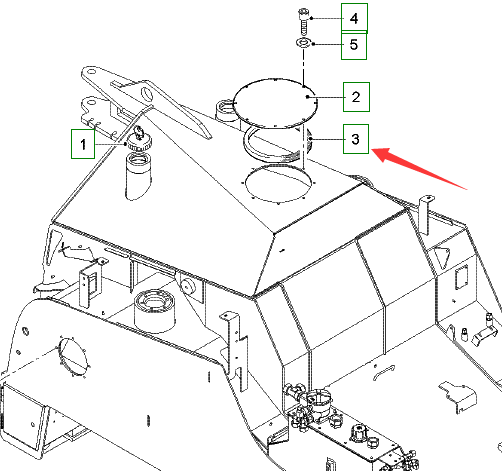 4
5
2
1
3